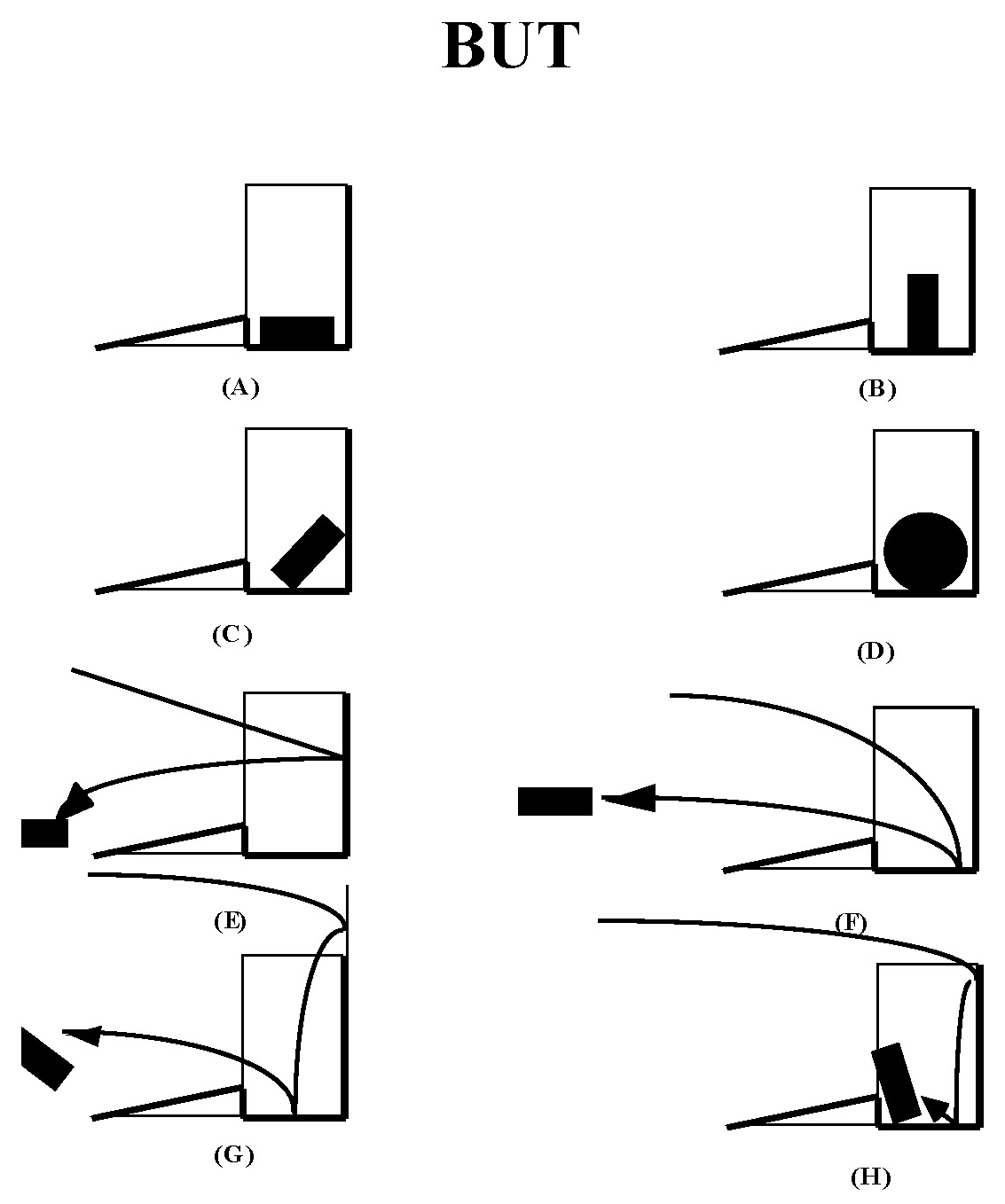 BUT

(A)

(B)

(C)

(D)

(E)

(F)

(G)

(H)