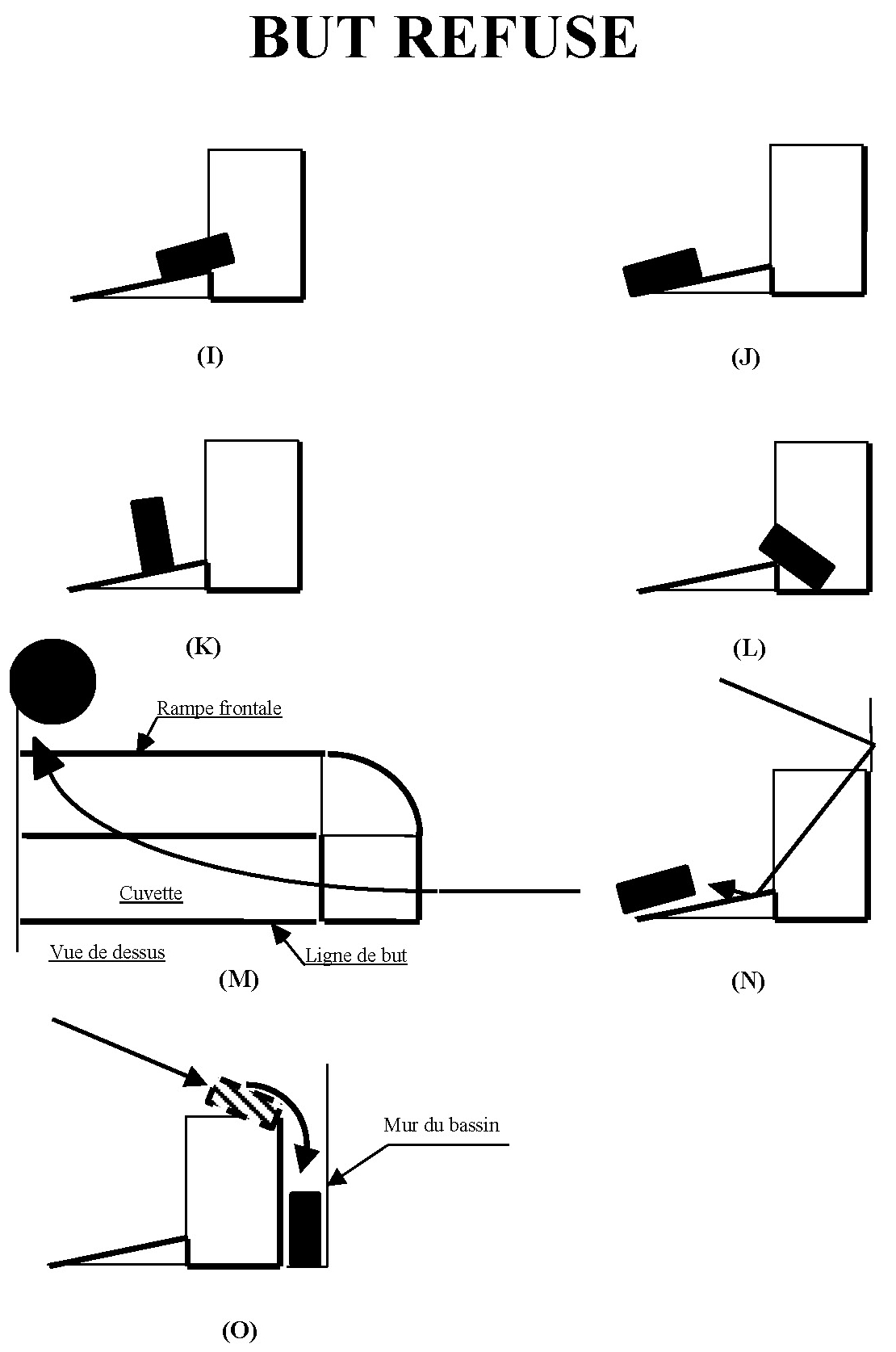 BUT REFUSE

(I)

(J)

(K)

(L)

Rampe frontale

Cuvette

Vue de dessus

Ligne de but

(M)

(N)

Mur du bassin

(O)